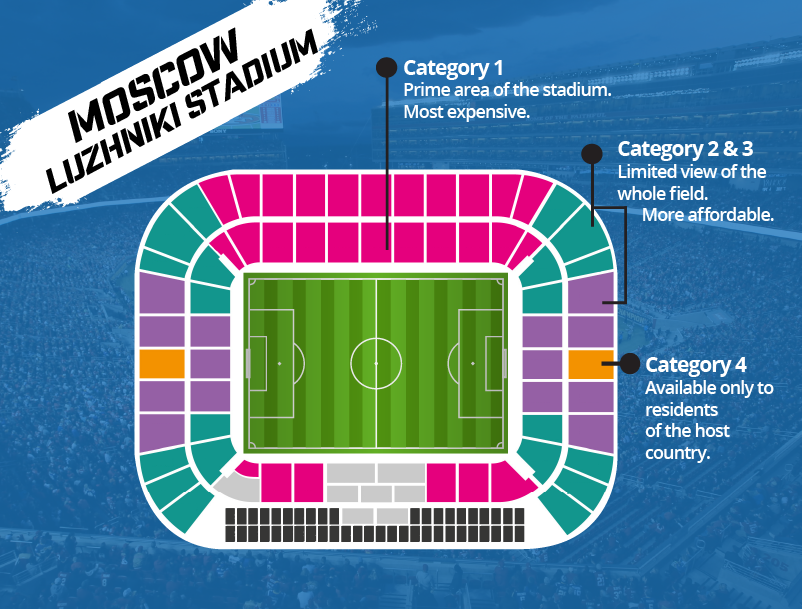 MOSCOW
LUZHNIKI STADIUM

Category 1
Prime area of the stadium. Most expensive.

Category 2 & 3
Limited view of the whole field. More affordable.

Category 4
Available only to residents of the host country.